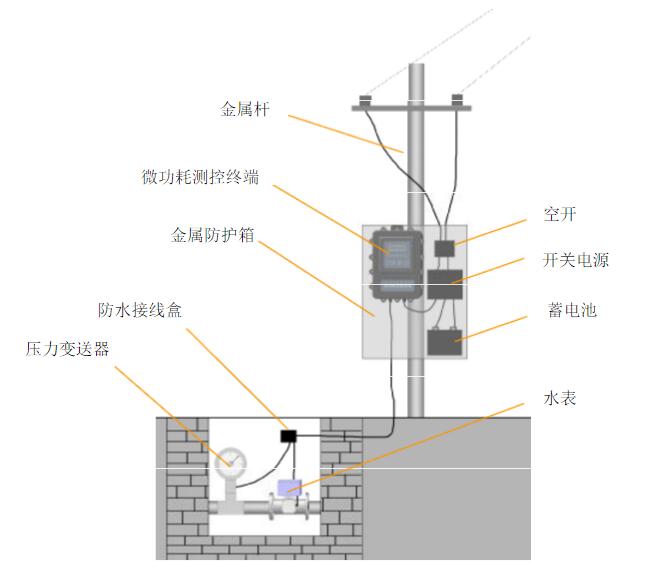 金属杆

微功耗测控终端

金属防护箱

防水接线盒

压力变送器

空开

开关电源

蓄电池

水表